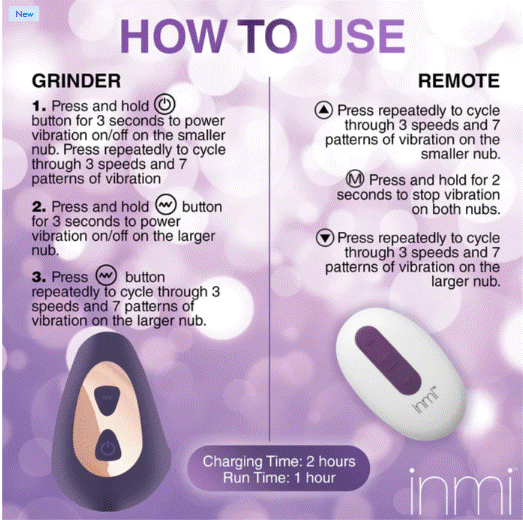 New

HOW TO USE

GRINDER

1. Press and hold button for 3 seconds to power vibration on/off on the smaller nub. Press repeatedly to cycle through 3 speeds and 7 patterns of vibration

2. Press and hold button for 3 seconds to power vibration on/off on the larger nub.

3. Press button repeatedly to cycle through 3 speeds and 7 patterns of vibration on the larger nub.

REMOTE

Press repeatedly to cycle through 3 speeds and 7 patterns of vibration on the smaller nub.

M Press and hold for 2 seconds to stop vibration on both nubs.

Press repeatedly to cycle through 3 speeds and 7 patterns of vibration on the larger nub.

inmi

Charging Time: 2 hours
Run Time: 1 hour

inmi