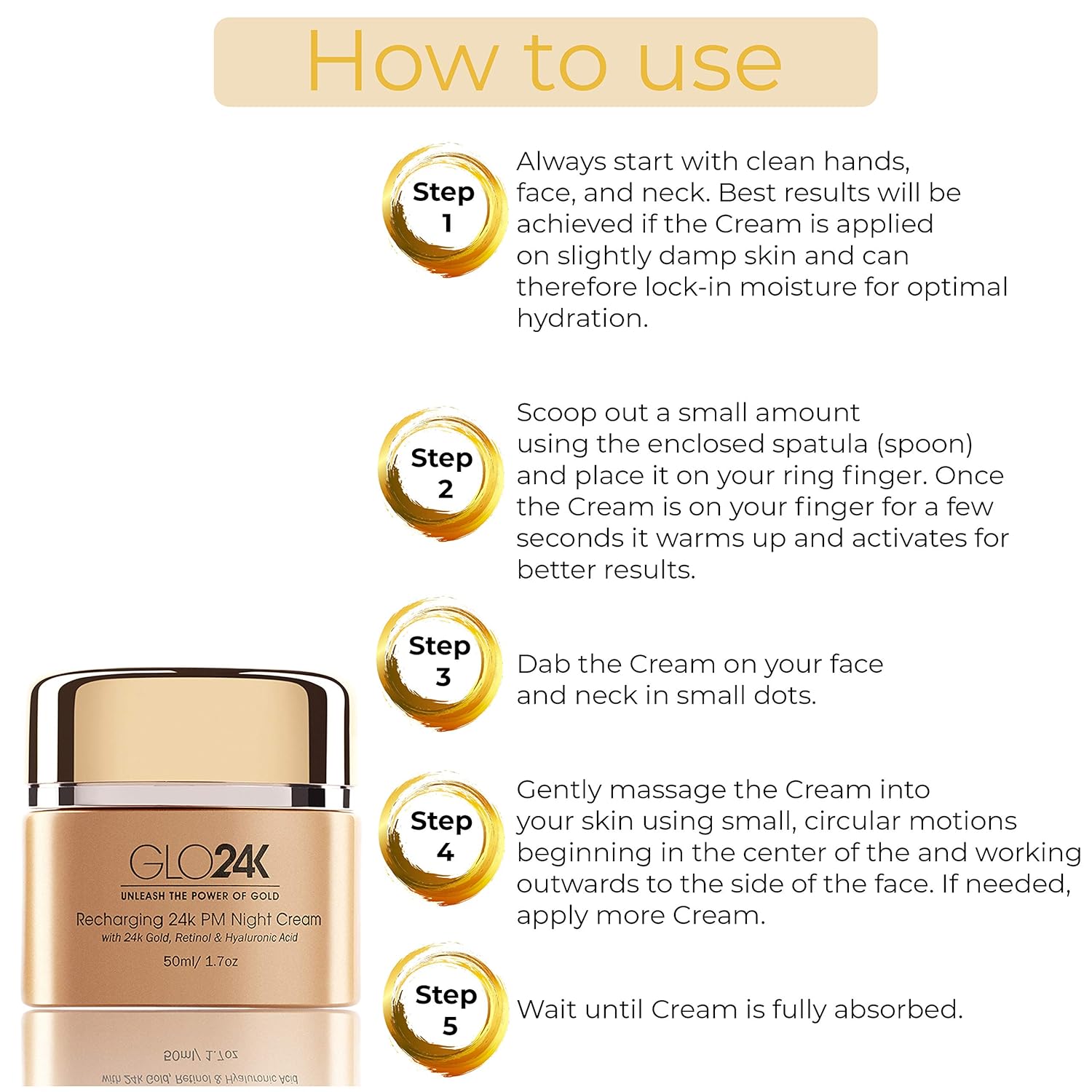 How to use

Step 1

Always start with clean hands, face, and neck. Best results will be achieved if the Cream is applied on slightly damp skin and can therefore lock-in moisture for optimal hydration.

Step 2

Scoop out a small amount using the enclosed spatula (spoon) and place it on your ring finger. Once the Cream is on your finger for a few seconds it warms up and activates for better results.

Step 3

Dab the Cream on your face and neck in small dots.

Step 4

Gently massage the Cream into your skin using small, circular motions beginning in the center of the and working outwards to the side of the face. If needed, apply more Cream.

Step 5

Wait until Cream is fully absorbed.

GLO24K
UNLEASH THE POWER OF GOLD
Recharging 24k PM Night Cream
with 24k Gold, Retinol & Hyaluronic Acid
50ml/ 1.7oz